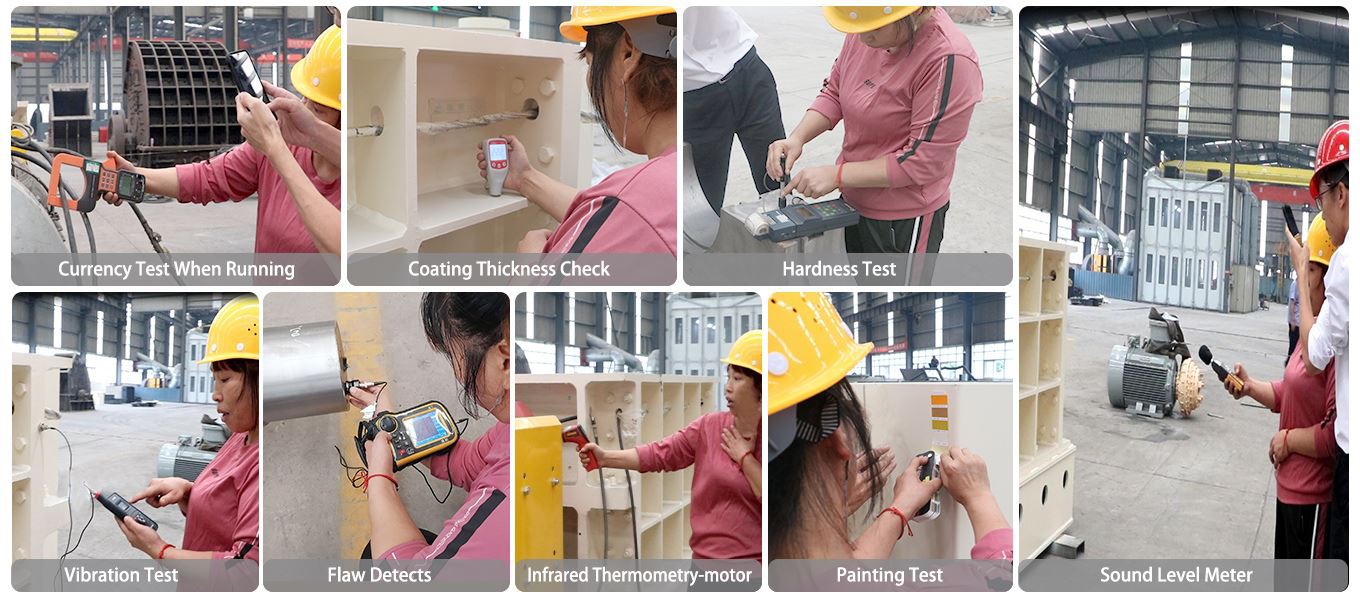 Currency Test When Running

Coating Thickness Check

Hardness Test

Vibration Test

Flaw Detects

Infrared Thermometry-motor

Painting Test

Sound Level Meter